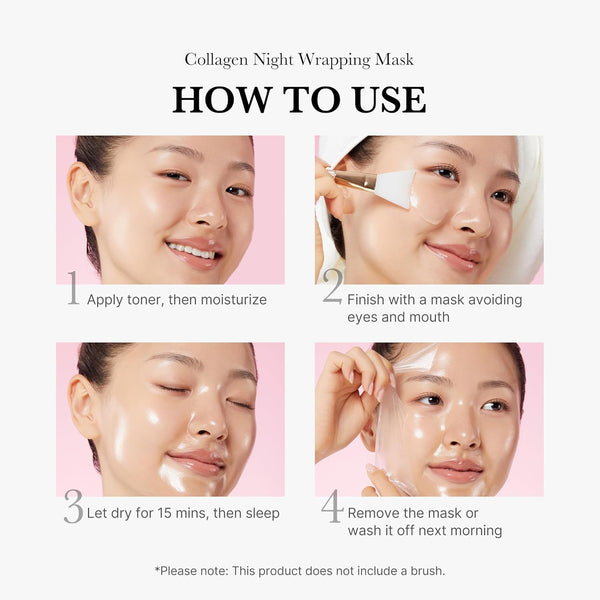 Collagen Night Wrapping Mask

HOW TO USE

1 Apply toner, then moisturize

2 Finish with a mask avoiding eyes and mouth

3 Let dry for 15 mins, then sleep

4 Remove the mask or wash it off next morning

*Please note: This product does not include a brush.